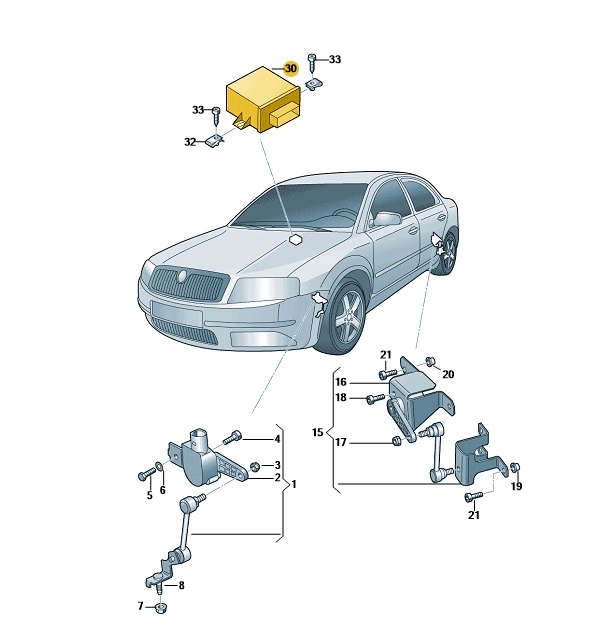 30
33
33
32
21
20
16
18
15
17
19
21
4
3
2
1
5
6
8
7