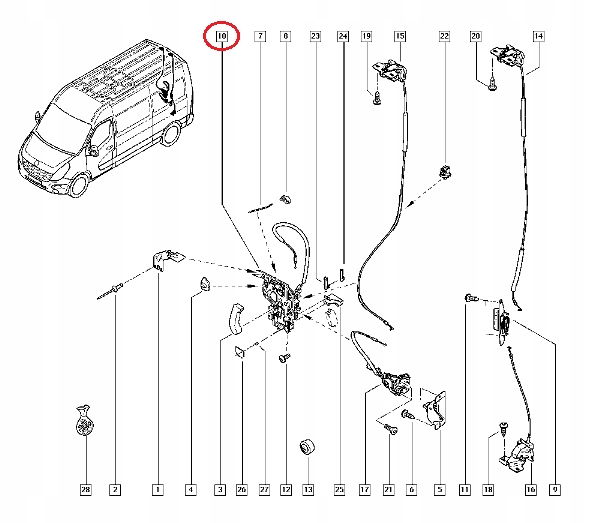 10
7
8
23
24
19
15
22
20
14
28
2
1
4
3
26
27
12
13
25
17
21
6
5
11
18
16
9