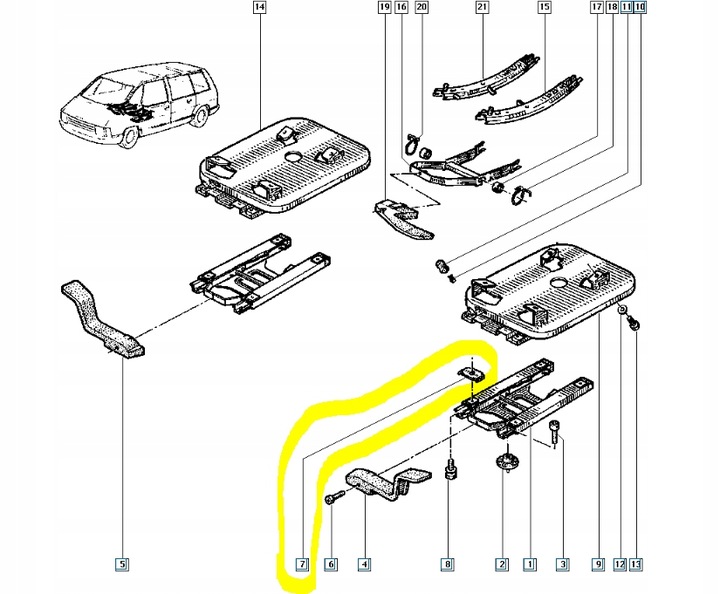 14
19
16
20
21
15
17
18
11
10
5
7
6
4
8
2
1
3
9
12
13