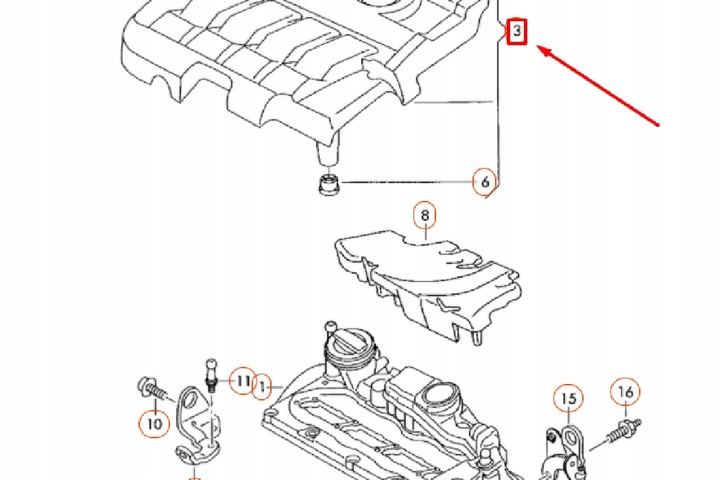 3
6
8
11
1
10
15
16