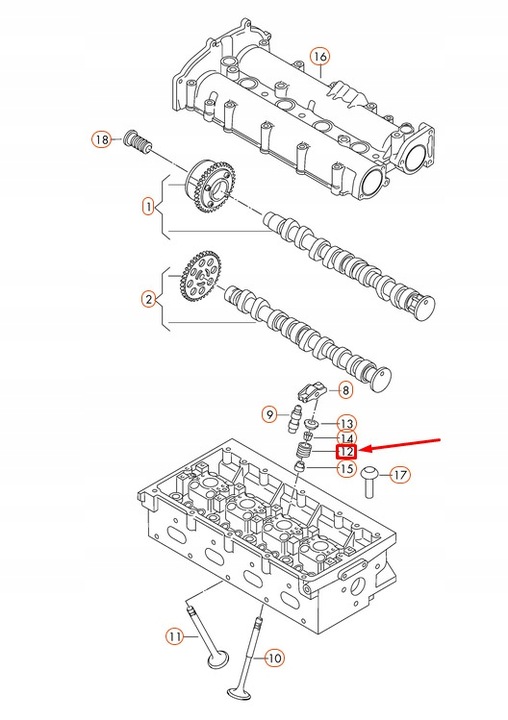 16
18
1
2
8
9
13
14
12
15
17
11
10