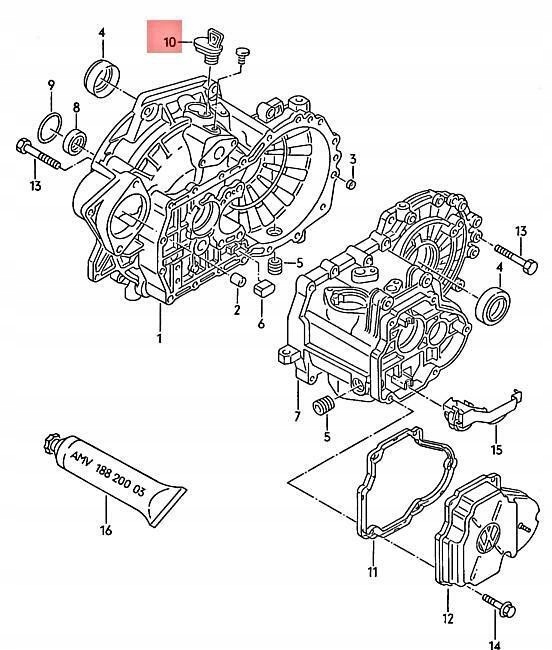 4
10
9
8
13
3
13
4
5
2
6
1
7
5
15
AMV 188 200 03
16
11
12
14