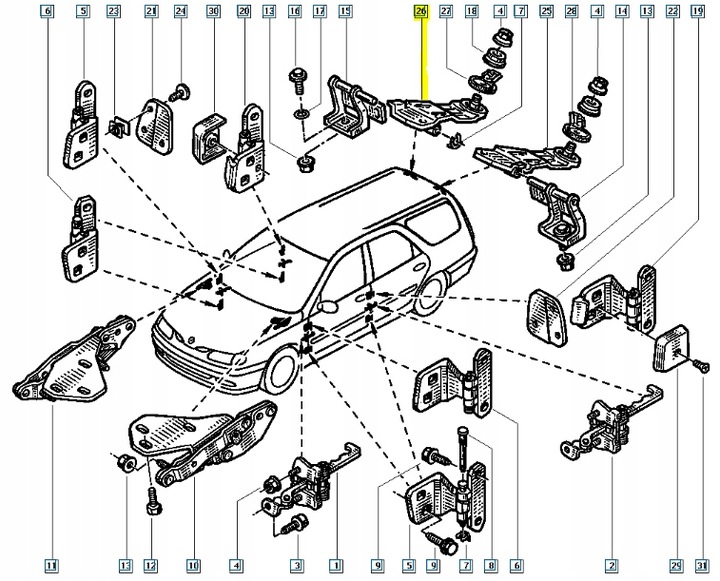 6 5 23 21 24 30 20 13 16 17 15 26 27 18 4 7 25 28 4 14 13 22 19

11 13 12 10 4 3 1 9 5 9 7 8 6 2 29 31