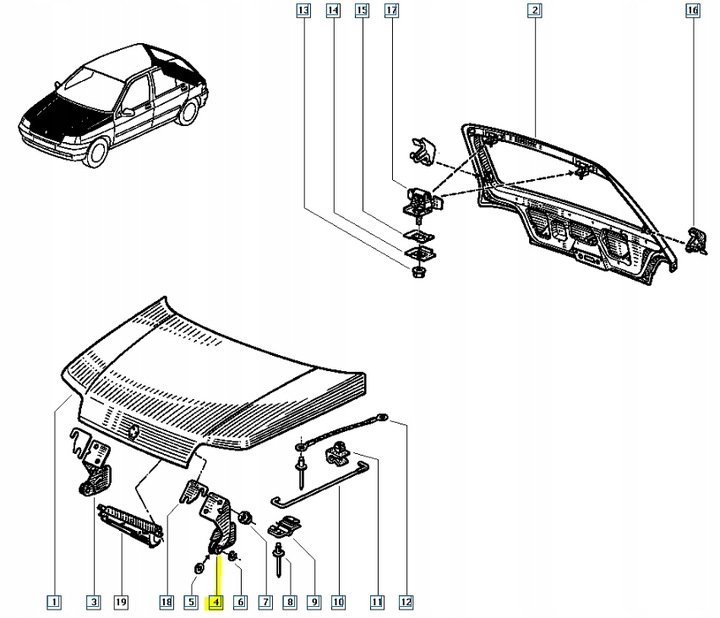 13
14
15
17
2
16
1
3
19
18
5
4
6
7
8
9
10
11
12