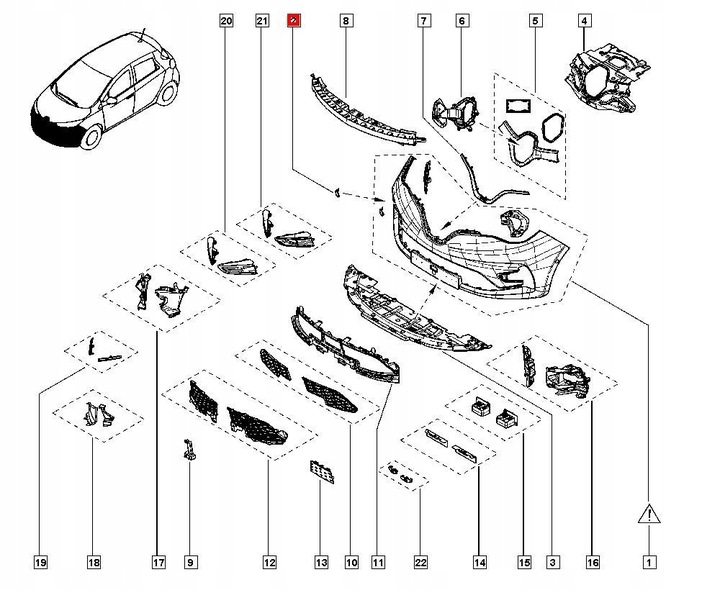 20
21
2
8
7
6
5
4
19
18
17
9
12
13
10
11
22
14
15
3
16
1