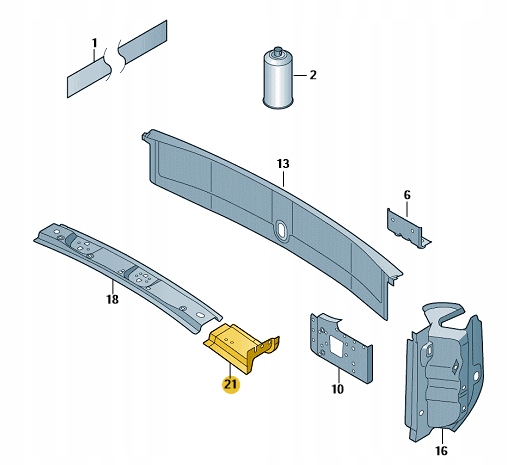 1
2
13
6
18
21
10
16