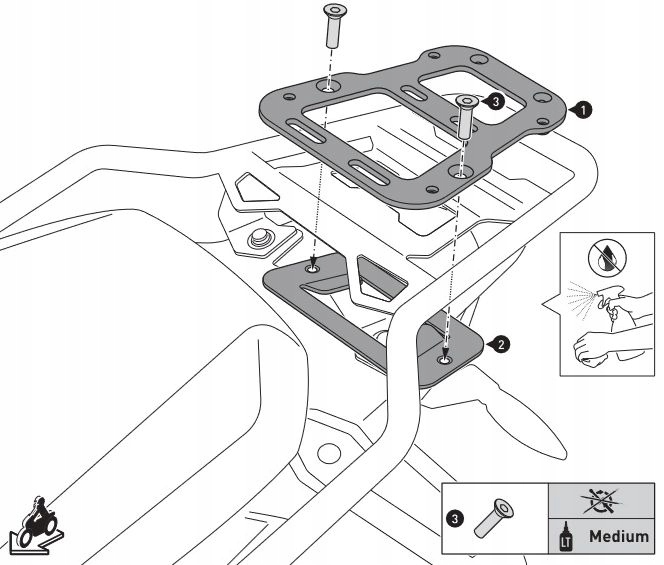 3
1
2
3
LT
Medium