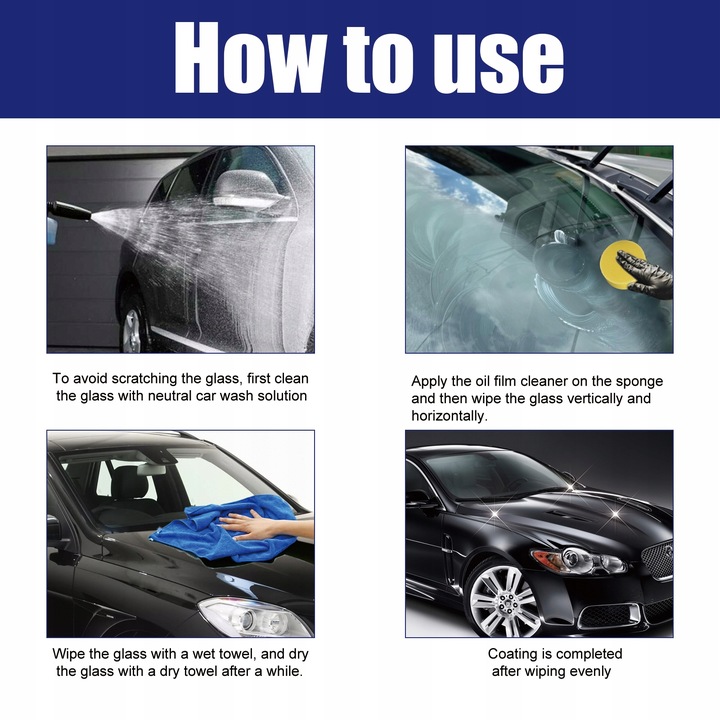 How to use

To avoid scratching the glass, first clean the glass with neutral car wash solution

Apply the oil film cleaner on the sponge and then wipe the glass vertically and horizontally.

Wipe the glass with a wet towel, and dry the glass with a dry towel after a while.

Coating is completed after wiping evenly