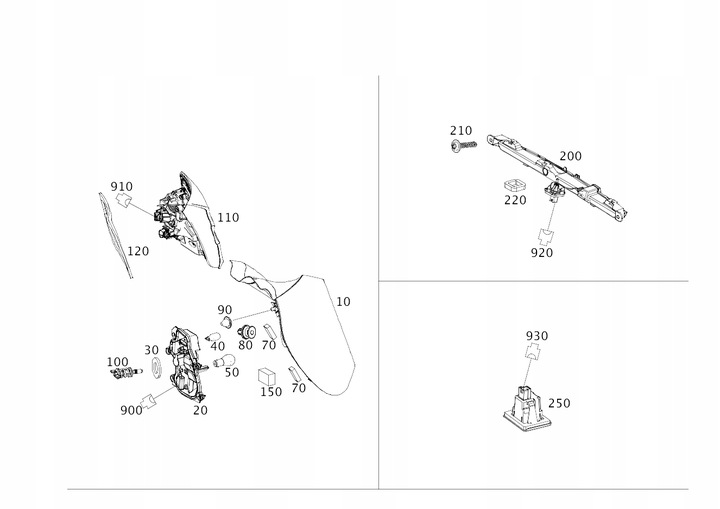 910
110
120
10
90
40
80
70
30
100
50
150
70
900
20
210
200
220
920
930
250