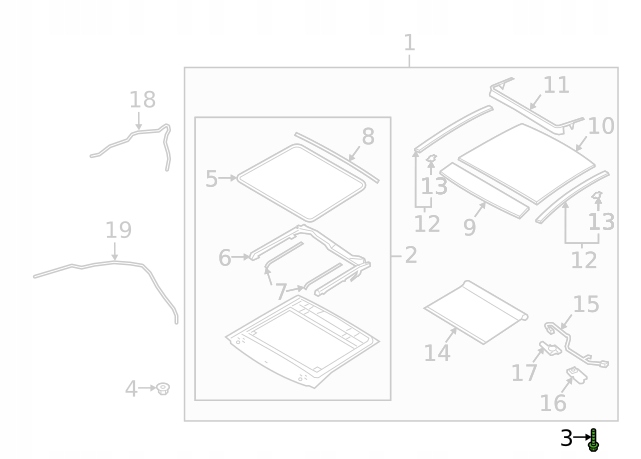 1
18
11
10
8
5
13
12
9
13
12
19
6
2
7
15
14
17
16
4
3