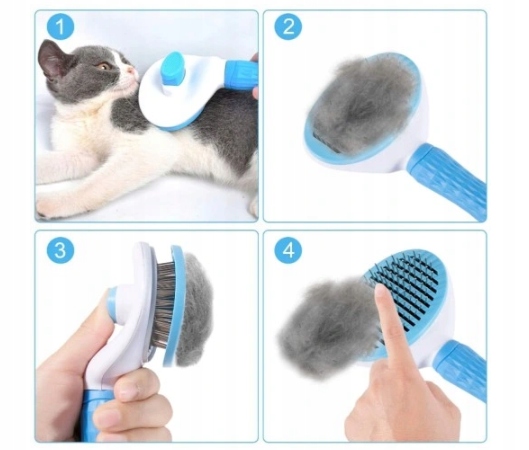 1

2

3

4