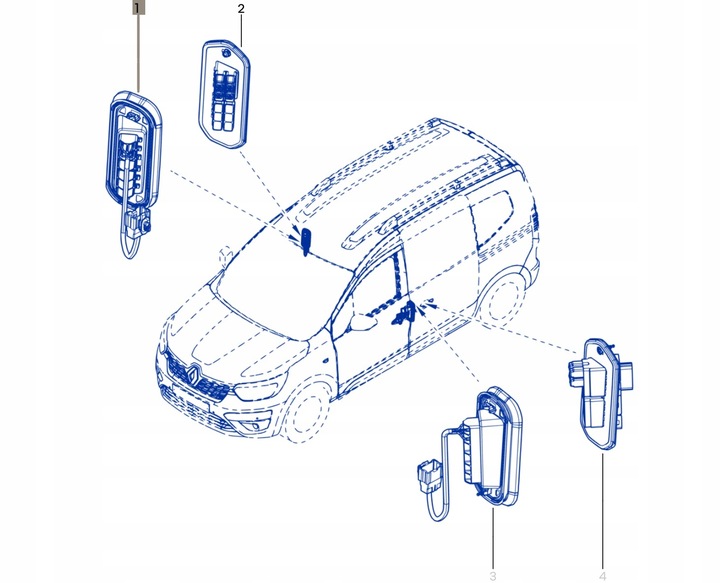 1
2
3
4