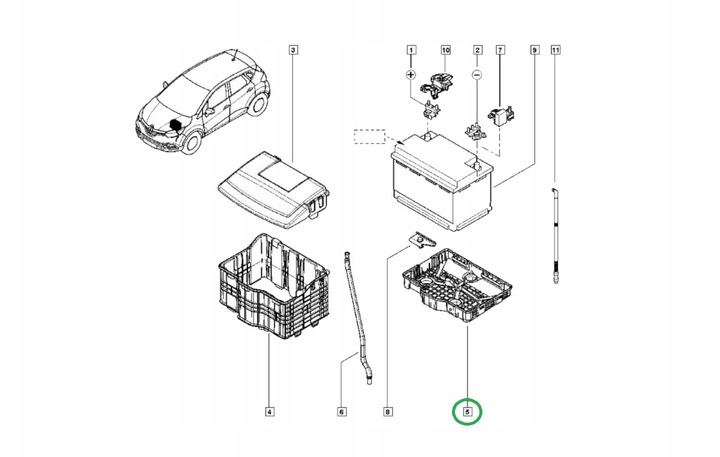 3
1
10
2
7
9
11
+
−
4
6
8
5