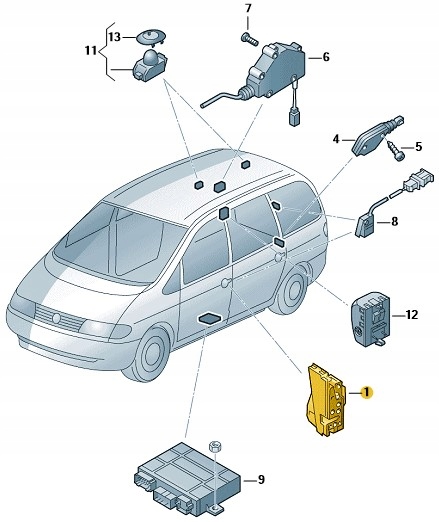 7
13
11
6
4
5
8
12
1
9