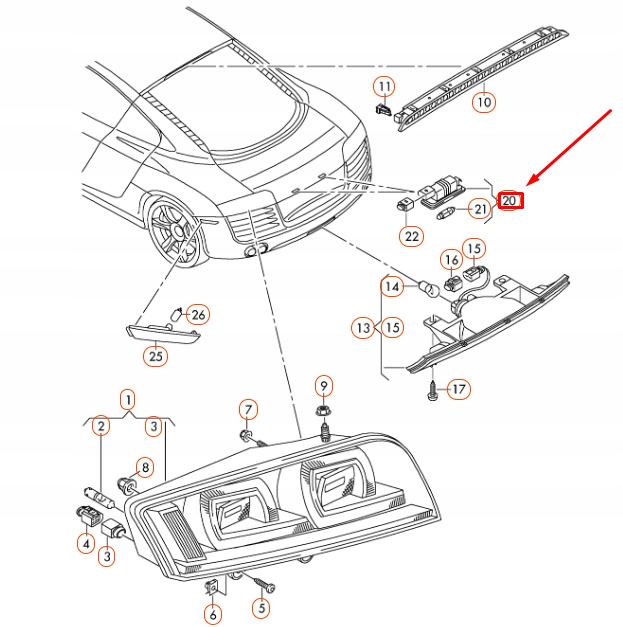 11
10
20
21
22
16
15
14
13
15
17
26
25
1
2
3
7
9
8
4
3
6
5