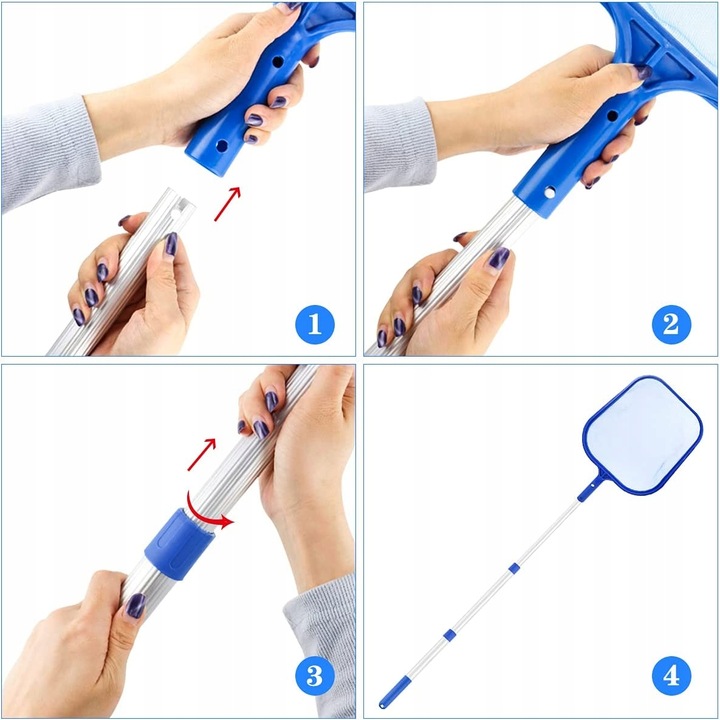 1

2

3

4