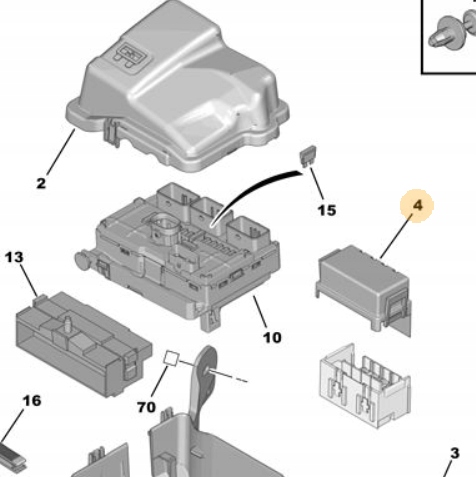 2

15

4

13

10

70

16

3