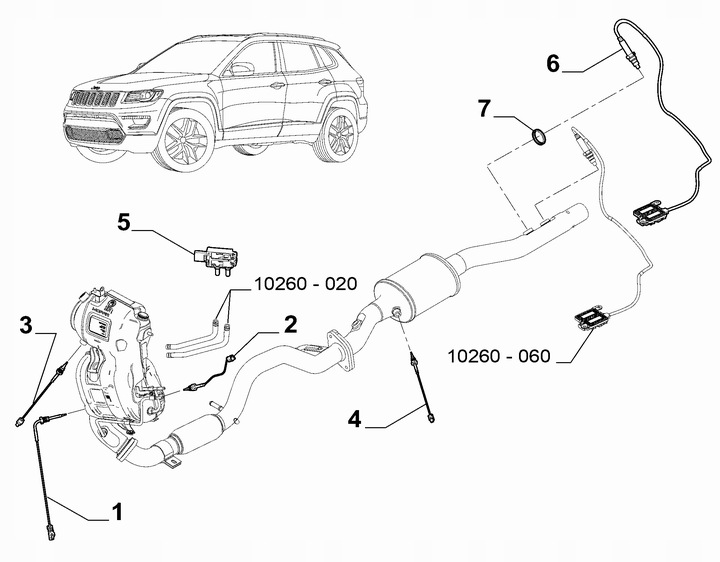 6
7
5
10260 - 020
3
2
10260 - 060
4
1