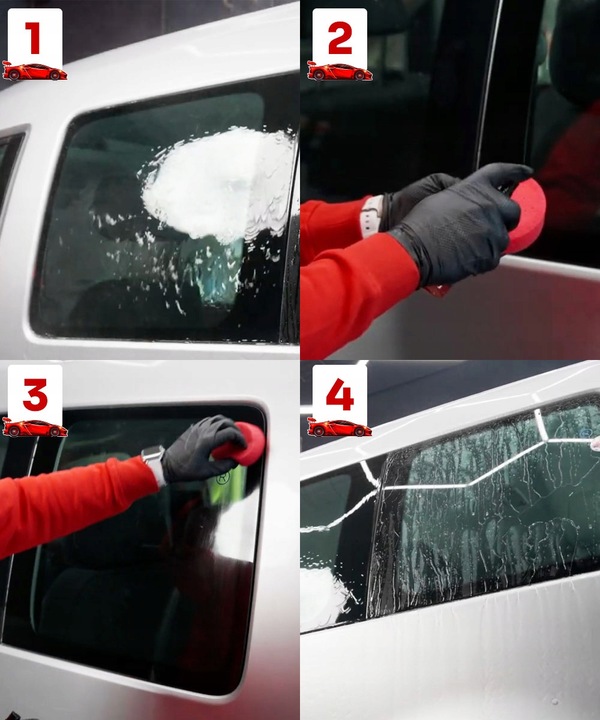 1

2

3

4