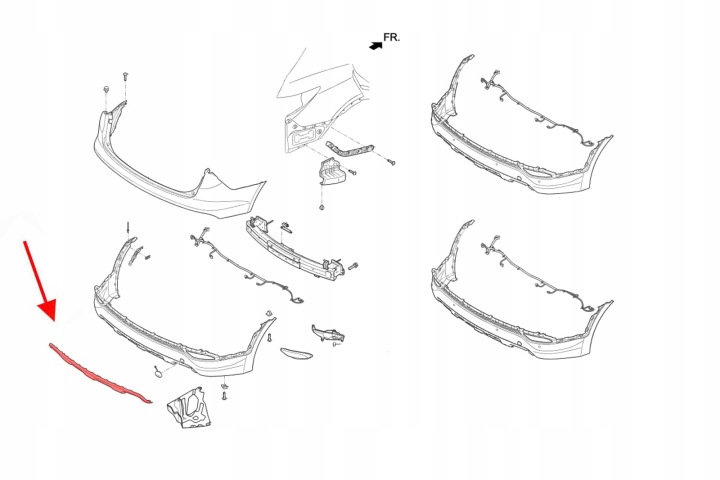 FR.