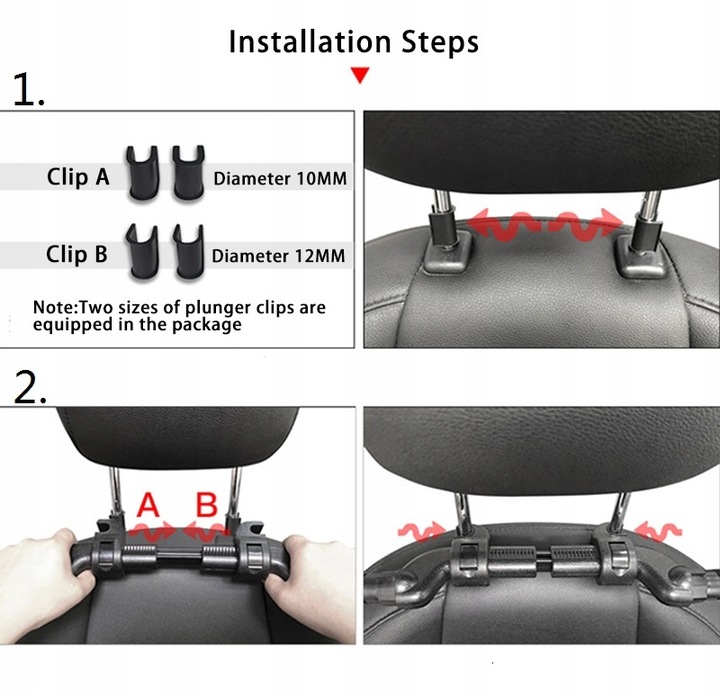 Installation Steps

1.

Clip A Diameter 10MM

Clip B Diameter 12MM

Note:Two sizes of plunger clips are equipped in the package

2.

A B