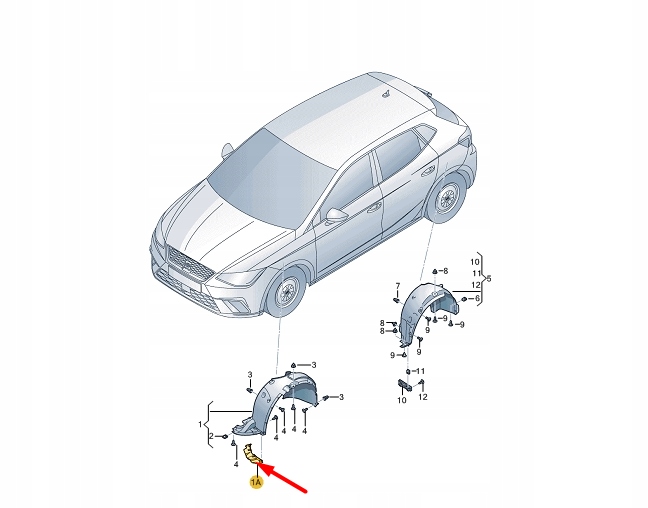 10
11
12
5
8
7
6
8
8
9
9
9
9
11
10
12
3
3
3
1
2
4
4
4
4
4
1A