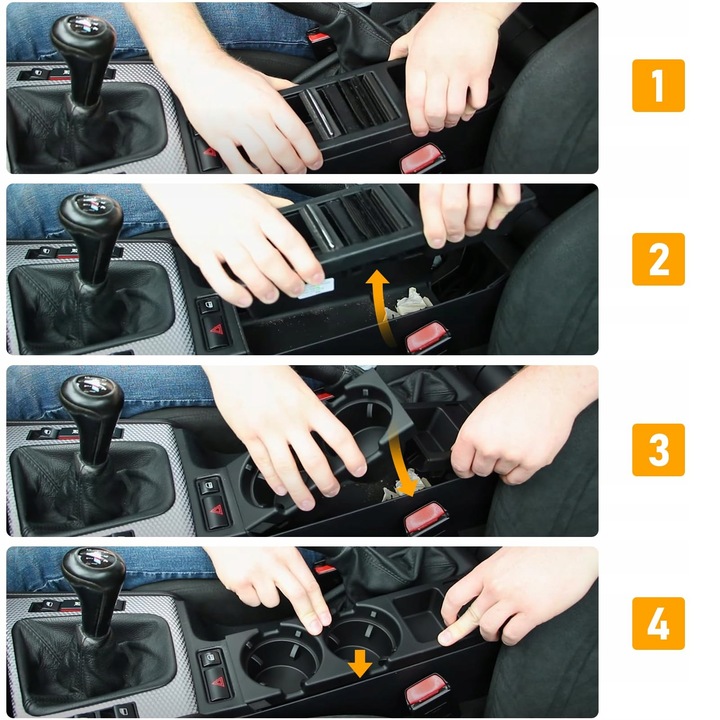 1

2

3

4