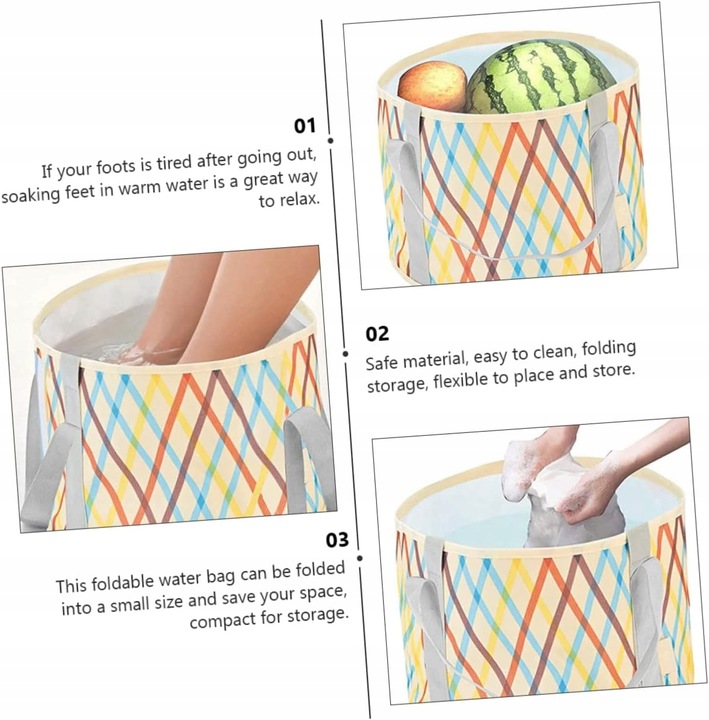 01
If your foots is tired after going out, soaking feet in warm water is a great way to relax.

02
Safe material, easy to clean, folding storage, flexible to place and store.

03
This foldable water bag can be folded into a small size and save your space, compact for storage.