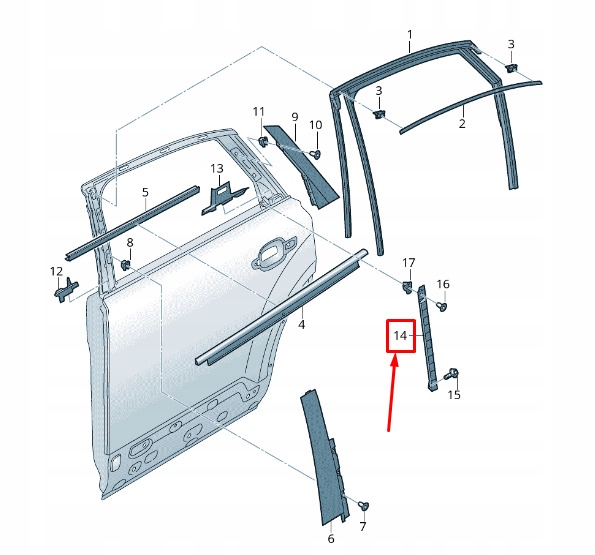 1
3
3
2
11
9
10
13
5
8
12
17
16
4
14
15
6
7