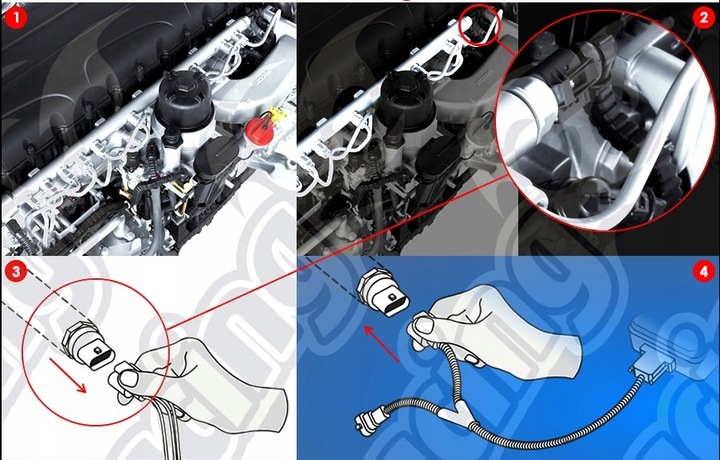 1
2
3
4