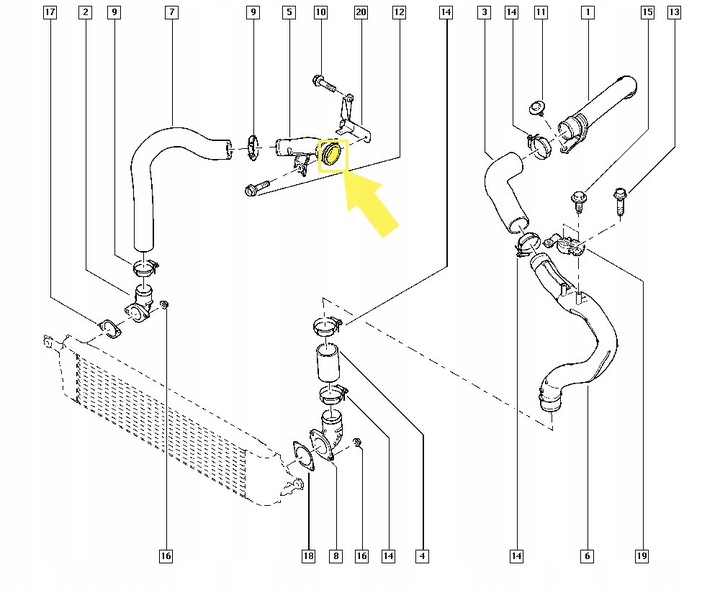 17 2 9 7 9 5 10 20 12 14 3 14 11 1 15 13

16 18 8 16 14 4 14 6 19