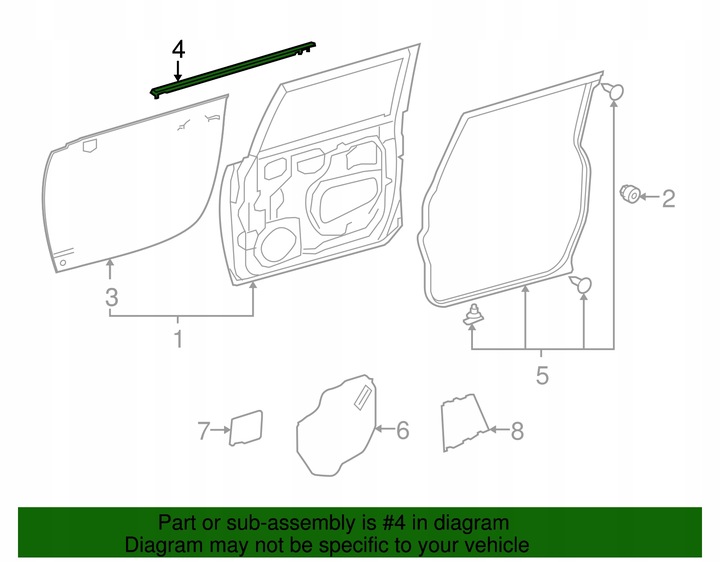 4

2

3

1

5

7

6

8

Part or sub-assembly is #4 in diagram
Diagram may not be specific to your vehicle