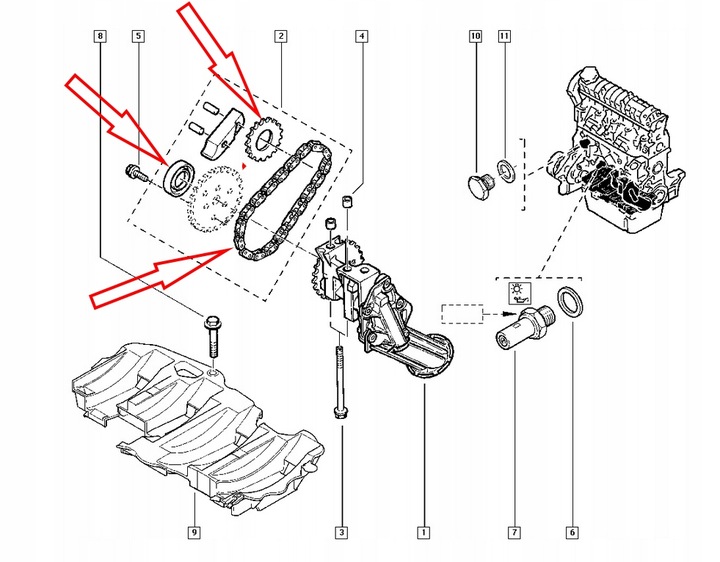 8
5
2
4
10
11
9
3
1
7
6