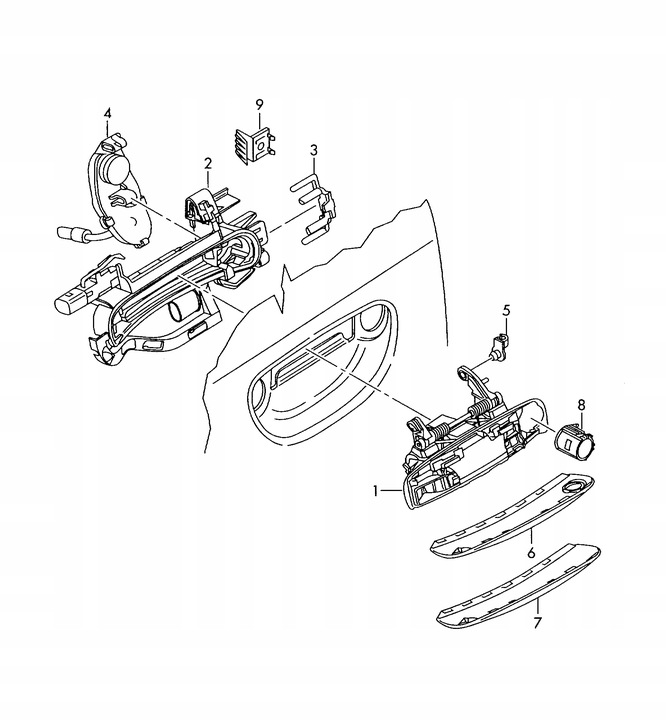 4
9
2
3
5
8
1
6
7