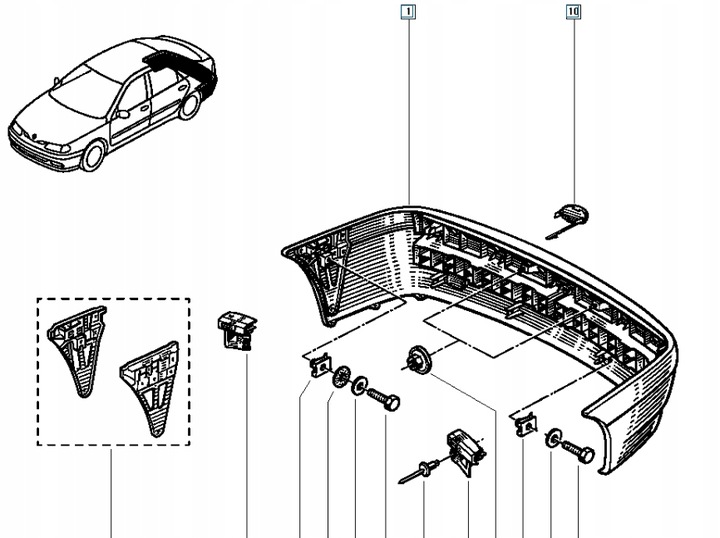 1
10