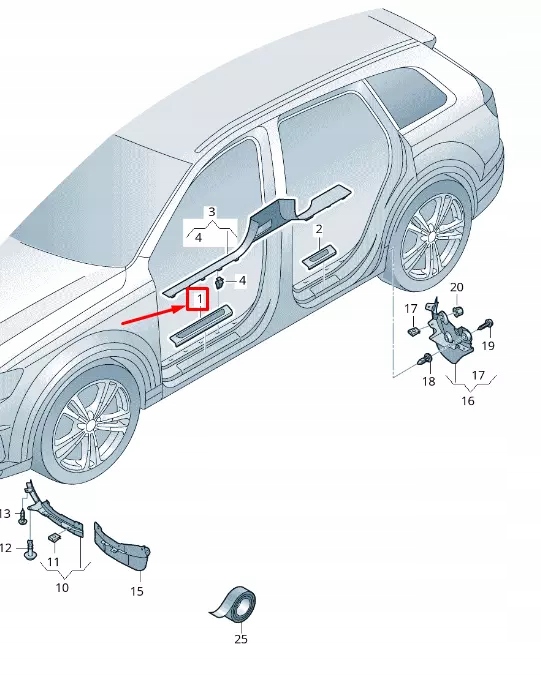 3
4
2
4
1
20
17
19
18
17
16
13
12
11
10
15
25