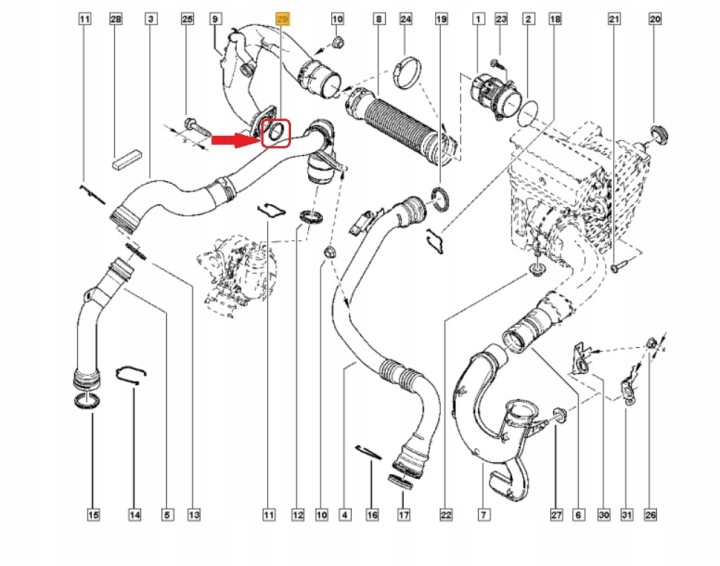 11 28 3 25 9 29 10 8 24 19 1 23 2 18 21 20

15 14 5 13 11 12 10 4 16 17 22 7 27 6 30 31 26