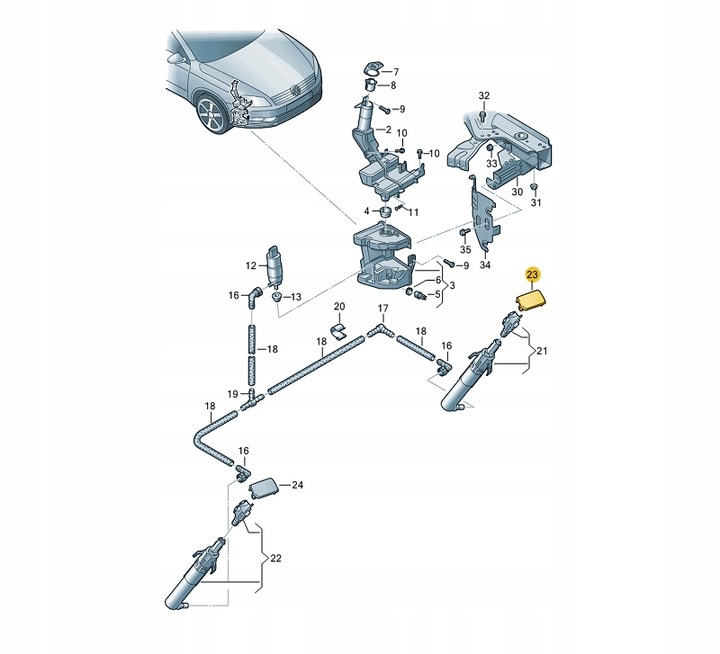 7
8
9
2
10
10
32
33
30
31
4
11
35
34
12
9
6
5
3
23
16
13
20
17
18
18
18
16
21
19
18
16
24
22