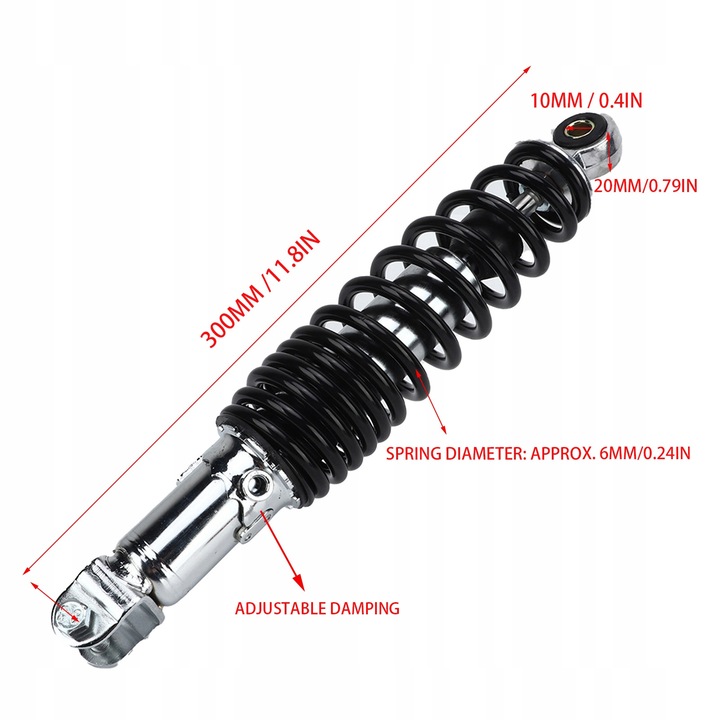 10MM / 0.4IN

20MM/0.79IN

300MM /11.8IN

SPRING DIAMETER: APPROX. 6MM/0.24IN

ADJUSTABLE DAMPING