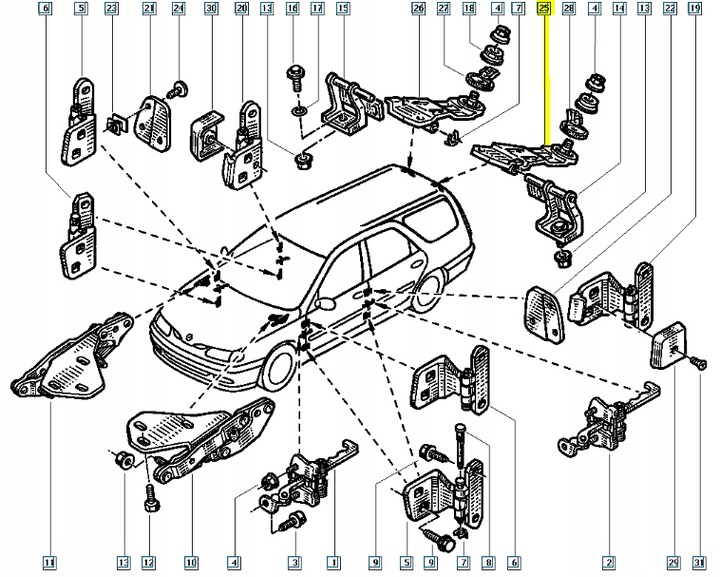 6 5 23 21 24 30 20 13 16 17 15 26 27 18 4 7 25 28 4 14 13 22 19

11 13 12 10 4 3 1 9 5 9 7 8 6 2 29 31