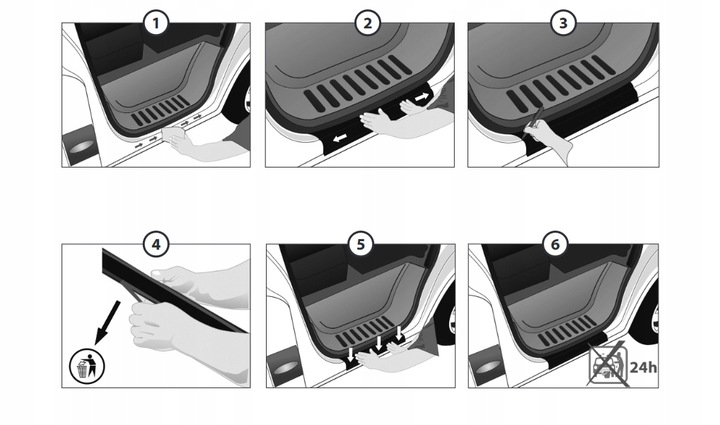 1

2

3

4

5

6

24h