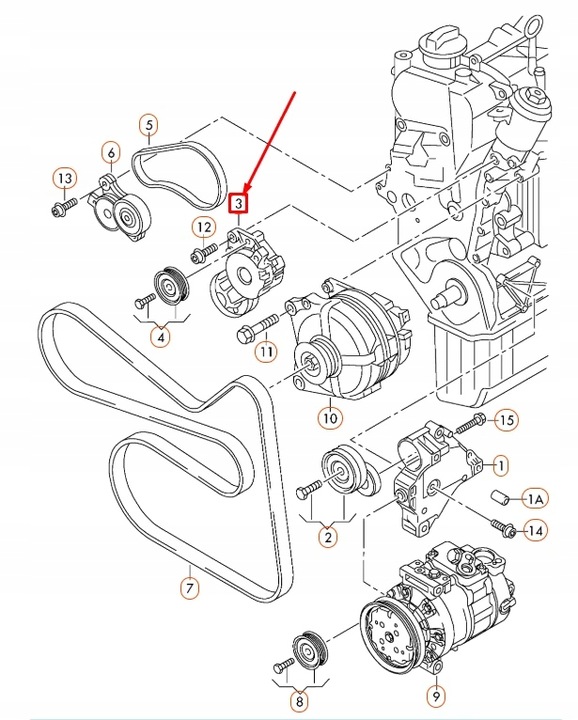 5
6
13
3
12
4
11
10
15
1
1A
14
2
7
8
9