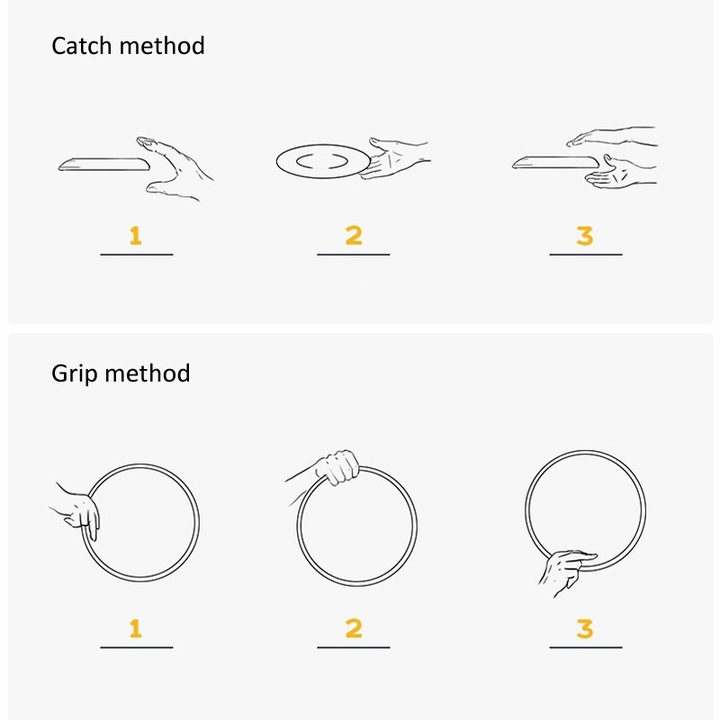 Catch method

1

2

3

Grip method

1

2

3