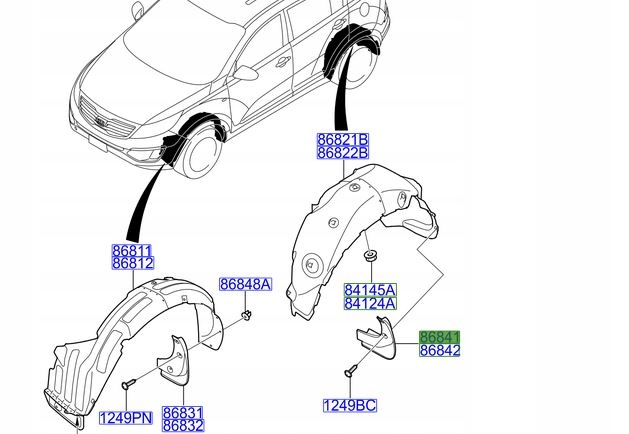 86821B
86822B

86811
86812

86848A

84145A
84124A

86841
86842

1249PN

86831
86832

1249BC