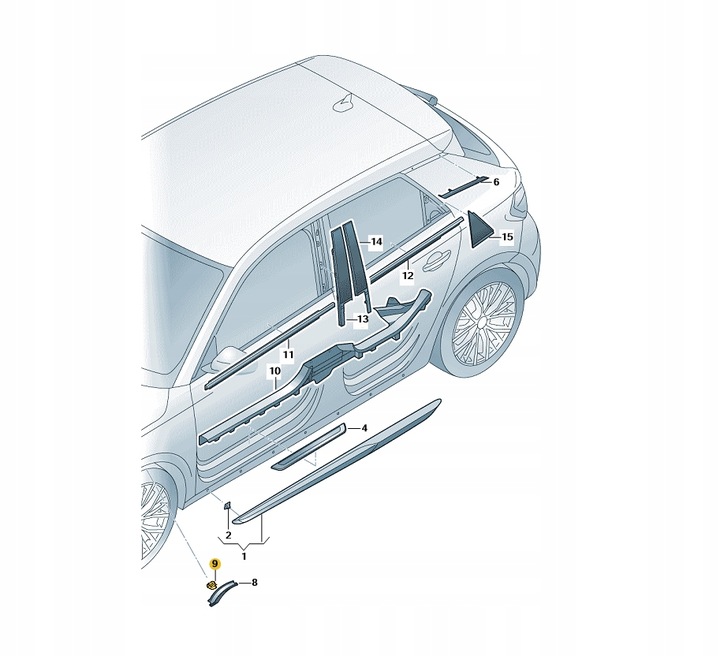 6
15
14
12
13
11
10
4
2
1
9
8