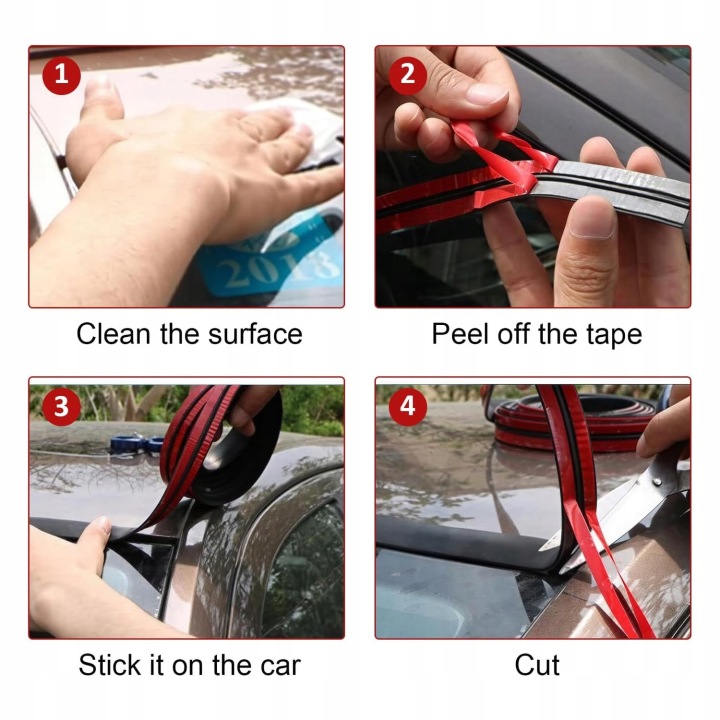 1

Clean the surface

2

Peel off the tape

3

Stick it on the car

4

Cut