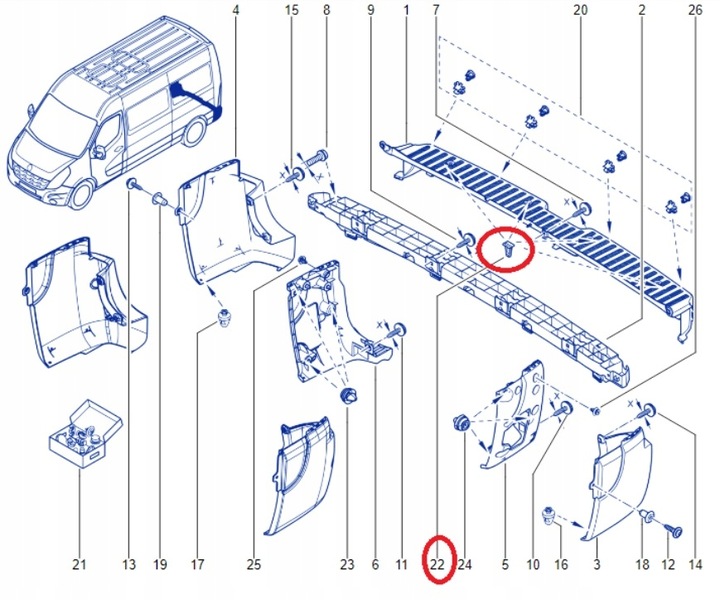 4
15
8
9
1
7
20
2
26

21
13
19
17
25
23
6
11
22
24
5
10
16
3
18
12
14