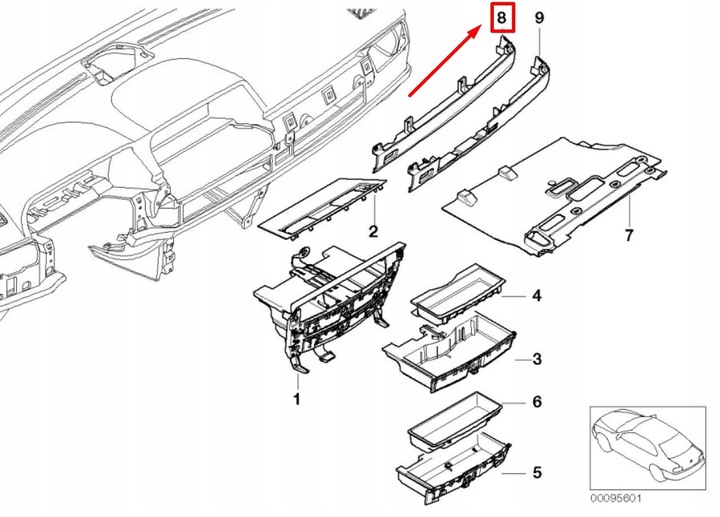 8
9
2
7
4
3
1
6
5
00095601