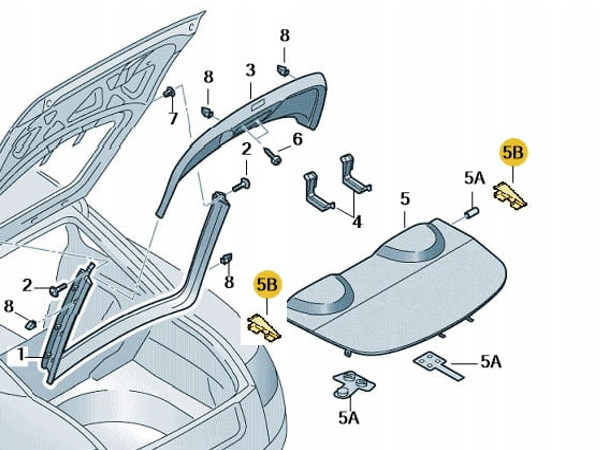 8
8
3
7
2
6
5B
5A
4
5
2
8
5B
8
1
5A
5A