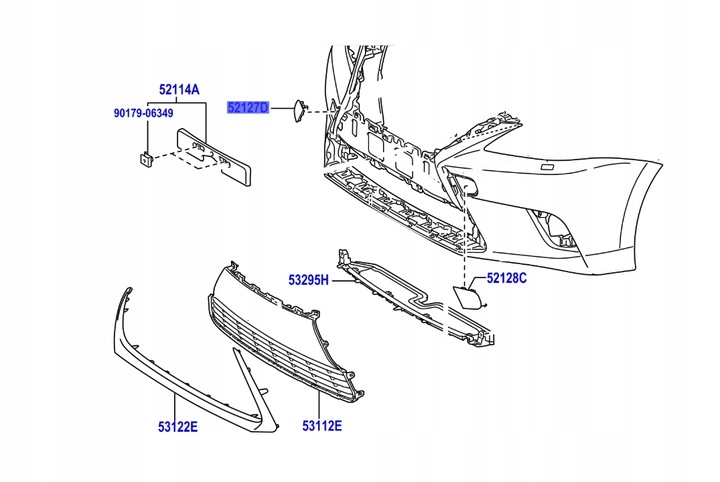 52114A
90179-06349
52127D
53295H
52128C
53122E
53112E